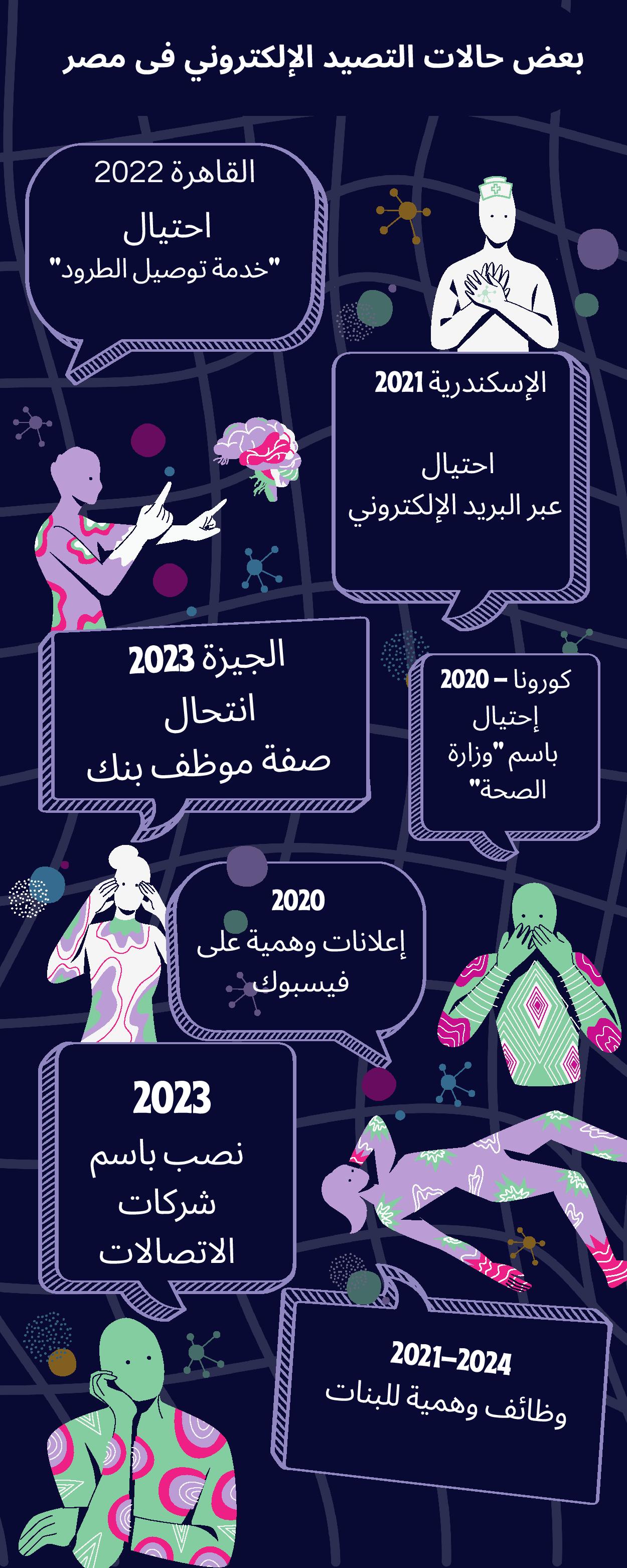 بعض حالات التصيد الإلكتروني فى مصر

القاهرة 2022
احتيال
"خدمة توصيل الطرود"

الإسكندرية 2021
احتيال
عبر البريد الإلكتروني

الجيزة 2023
انتحال
صفة موظف بنك

كورونا – 2020
إحتيال
باسم "وزارة
الصحة"

2020
إعلانات وهمية على
فيسبوك

2023
نصب باسم
شركات
الاتصالات

2021–2024
وظائف وهمية للبنات